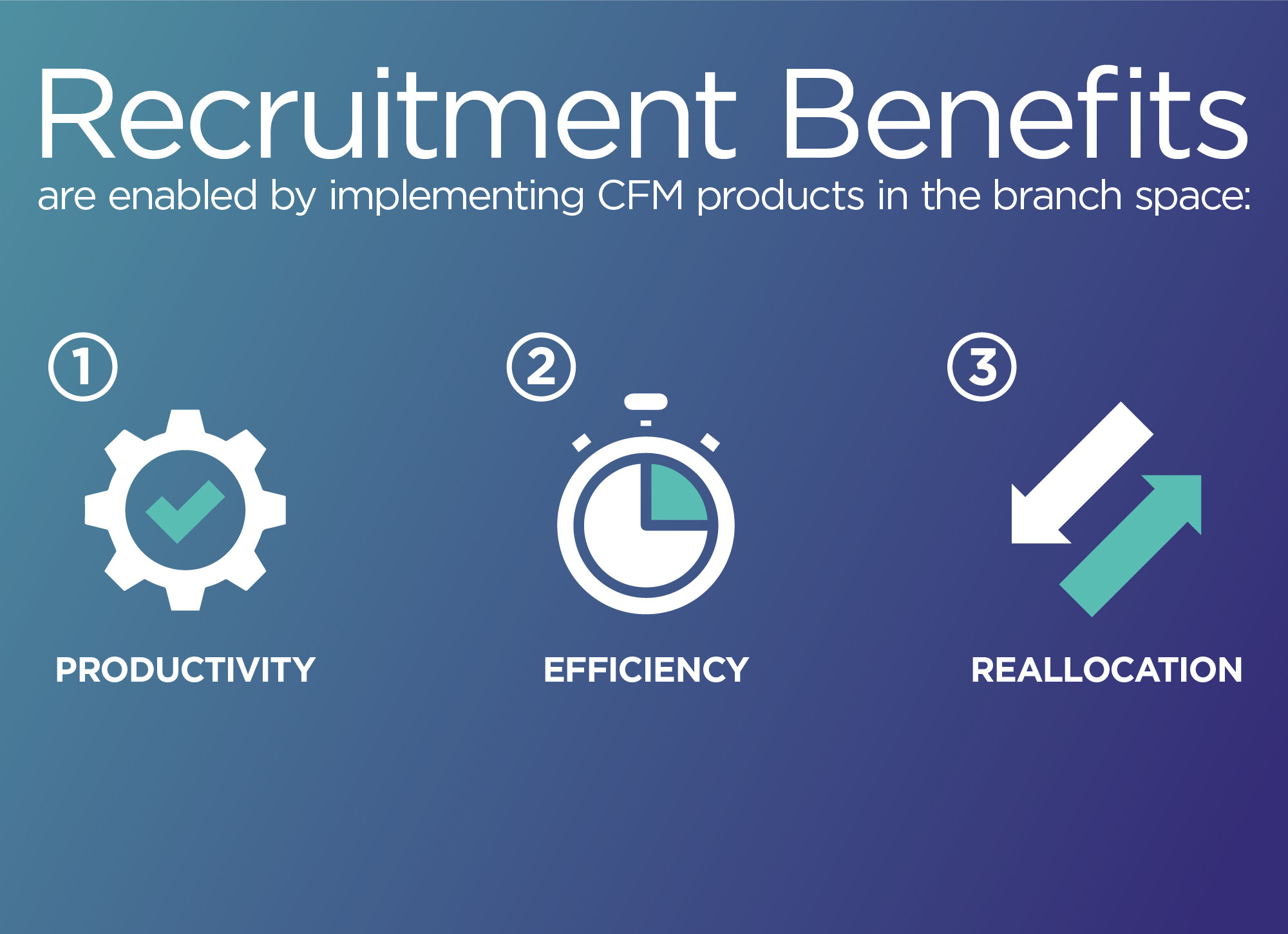 Recruitment Benefits
are enabled by implementing CFM products in the branch space:

①
PRODUCTIVITY

②
EFFICIENCY

③
REALLOCATION